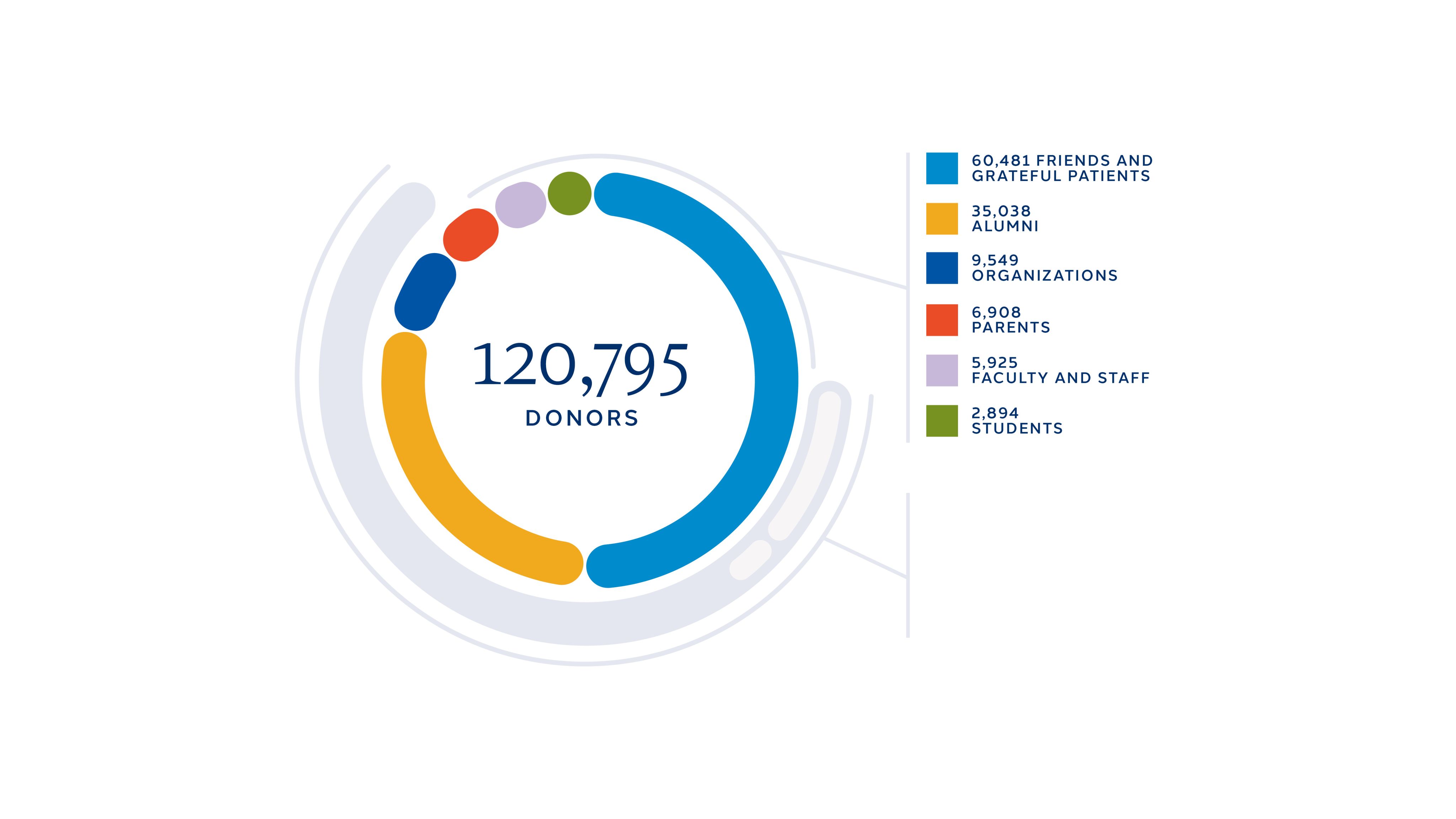 120,795
DONORS

60,481 FRIENDS AND GRATEFUL PATIENTS

35,038 ALUMNI

9,549 ORGANIZATIONS

6,908 PARENTS

5,925 FACULTY AND STAFF

2,894 STUDENTS