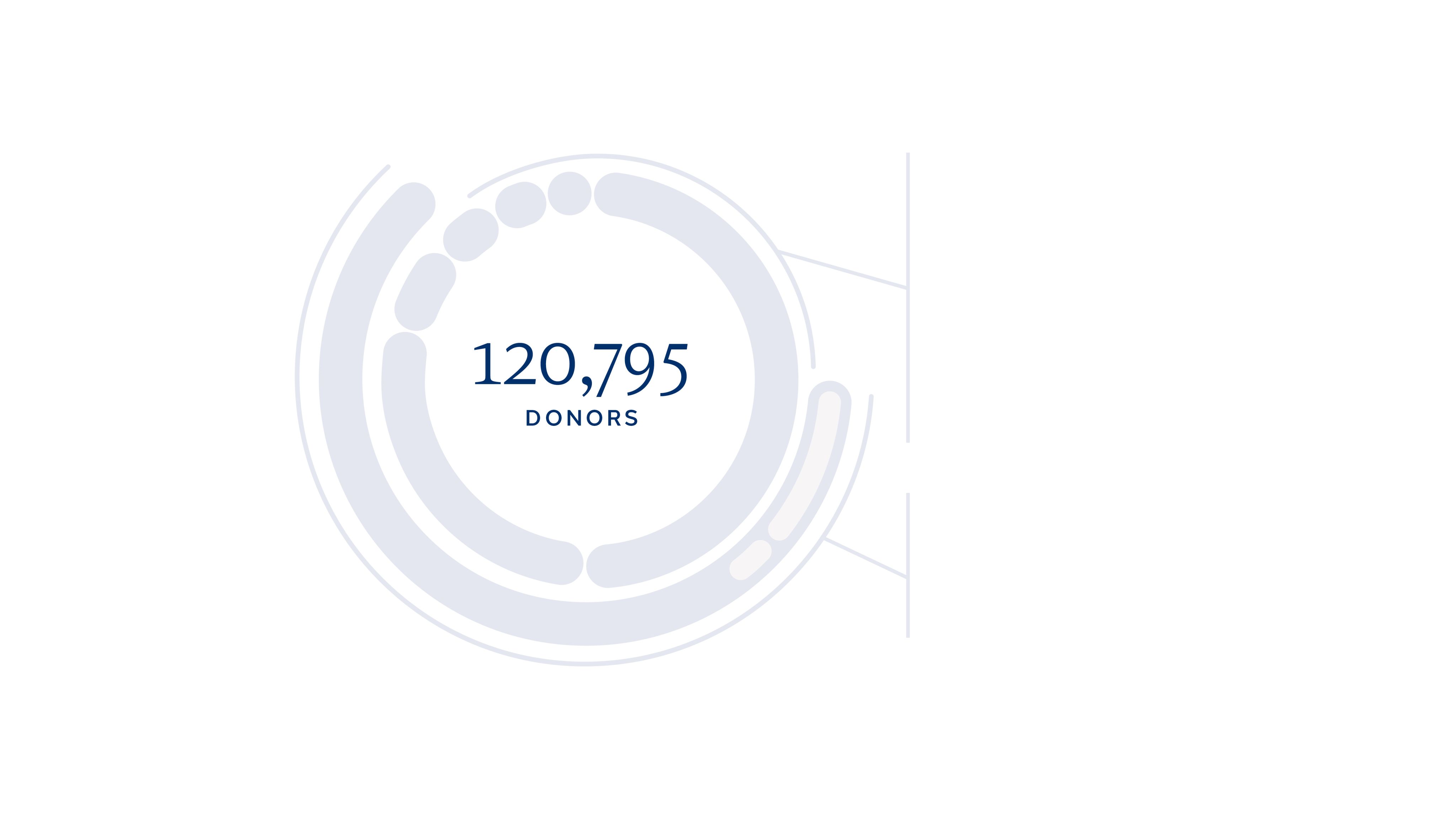 120,795
DONORS