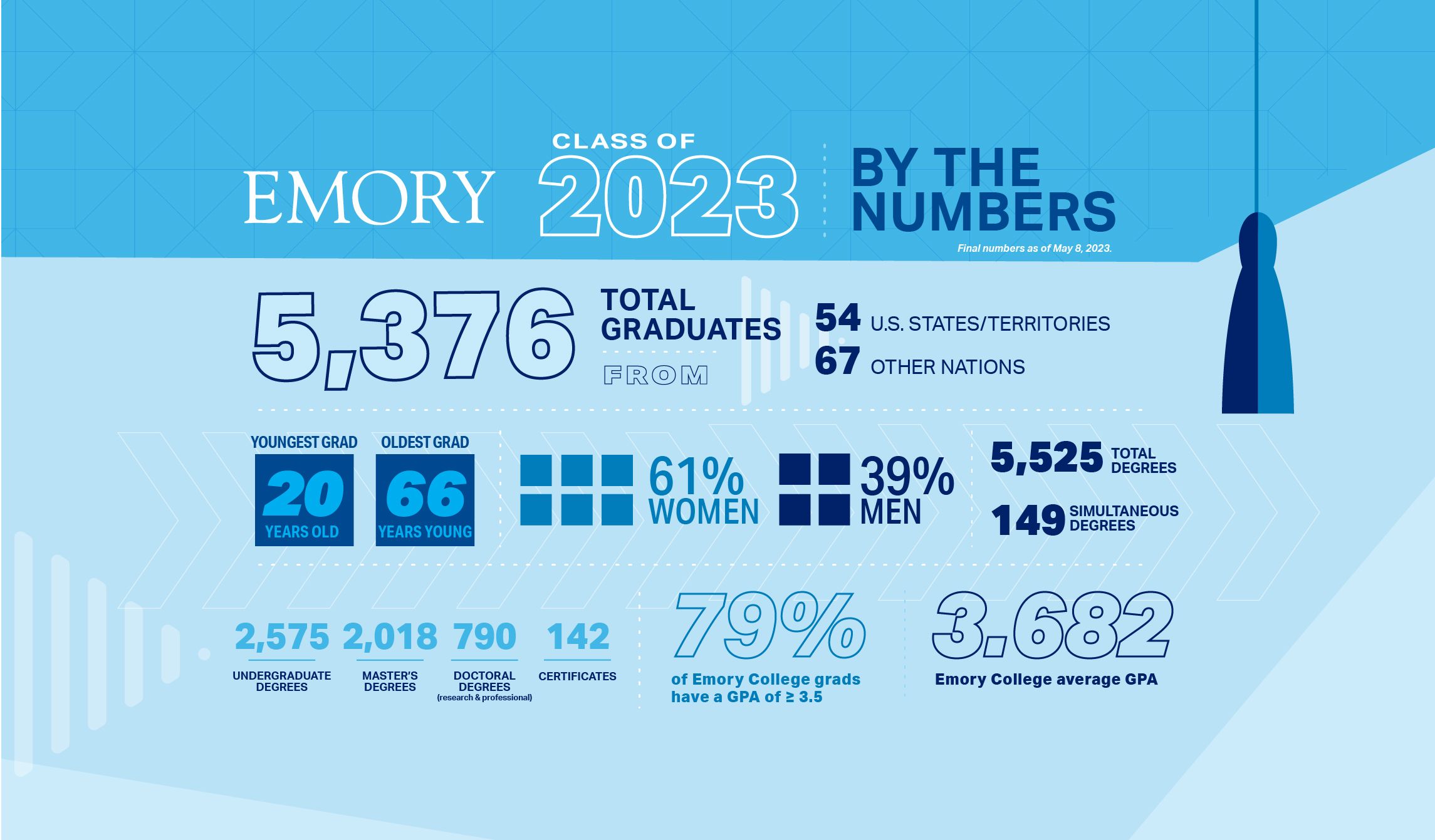 EMORY CLASS OF 2023 BY THE NUMBERS

Final numbers as of May 8, 2023.

5,376 TOTAL GRADUATES FROM

54 U.S. STATES/TERRITORIES
67 OTHER NATIONS

YOUNGEST GRAD
20
YEARS OLD

OLDEST GRAD
66
YEARS YOUNG

61% WOMEN

39% MEN

5,525 TOTAL DEGREES

149 SIMULTANEOUS DEGREES

2,575 UNDERGRADUATE DEGREES

2,018 MASTER'S DEGREES

790 DOCTORAL DEGREES (research & professional)

142 CERTIFICATES

79% of Emory College grads have a GPA of ≥ 3.5

3.682 Emory College average GPA