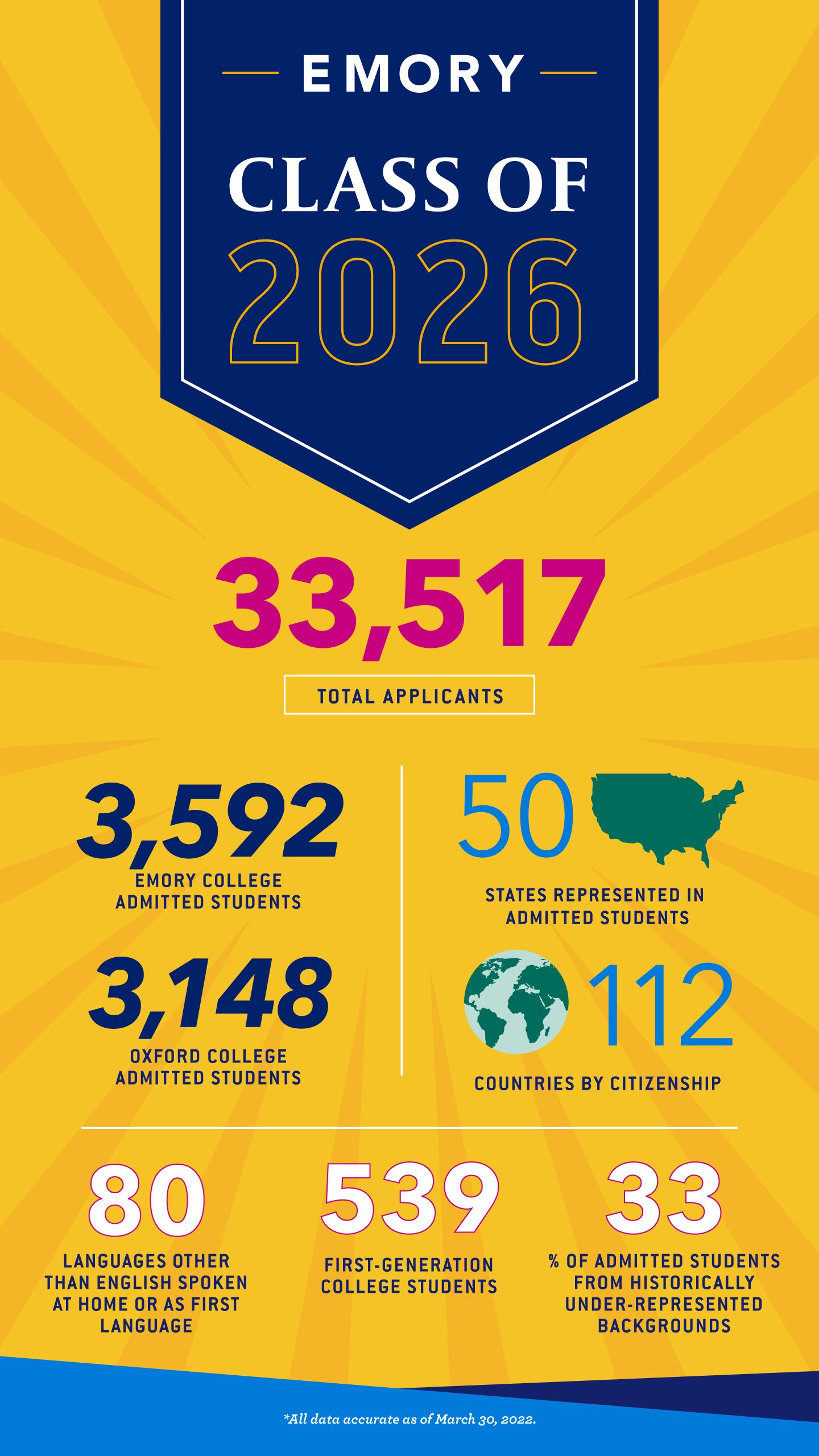 EMORY

CLASS OF 2026

33,517

TOTAL APPLICANTS

3,592

EMORY COLLEGE ADMITTED STUDENTS

3,148

OXFORD COLLEGE ADMITTED STUDENTS

50

STATES REPRESENTED IN ADMITTED STUDENTS

112

COUNTRIES BY CITIZENSHIP

80

LANGUAGES OTHER THAN ENGLISH SPOKEN AT HOME OR AS FIRST LANGUAGE

539

FIRST-GENERATION COLLEGE STUDENTS

33

% OF ADMITTED STUDENTS FROM HISTORICALLY UNDER-REPRESENTED BACKGROUNDS

*All data accurate as of March 30, 2022.