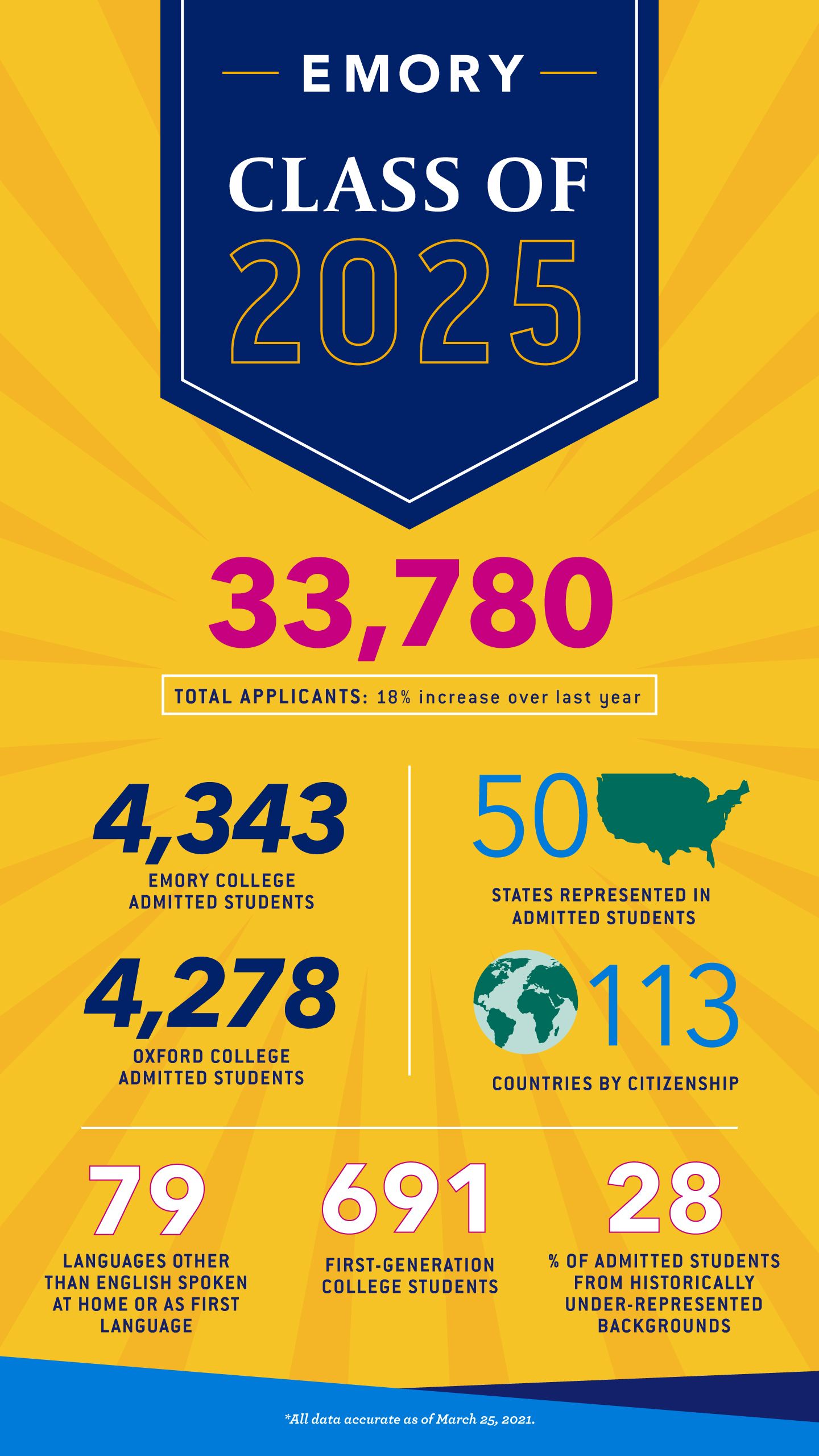 EMORY

CLASS OF 2025

33,780

TOTAL APPLICANTS: 18% increase over last year

4,343
EMORY COLLEGE ADMITTED STUDENTS

4,278
OXFORD COLLEGE ADMITTED STUDENTS

50
STATES REPRESENTED IN ADMITTED STUDENTS

113
COUNTRIES BY CITIZENSHIP

79
LANGUAGES OTHER THAN ENGLISH SPOKEN AT HOME OR AS FIRST LANGUAGE

691
FIRST-GENERATION COLLEGE STUDENTS

28
% OF ADMITTED STUDENTS FROM HISTORICALLY UNDER-REPRESENTED BACKGROUNDS

*All data accurate as of March 25, 2021.