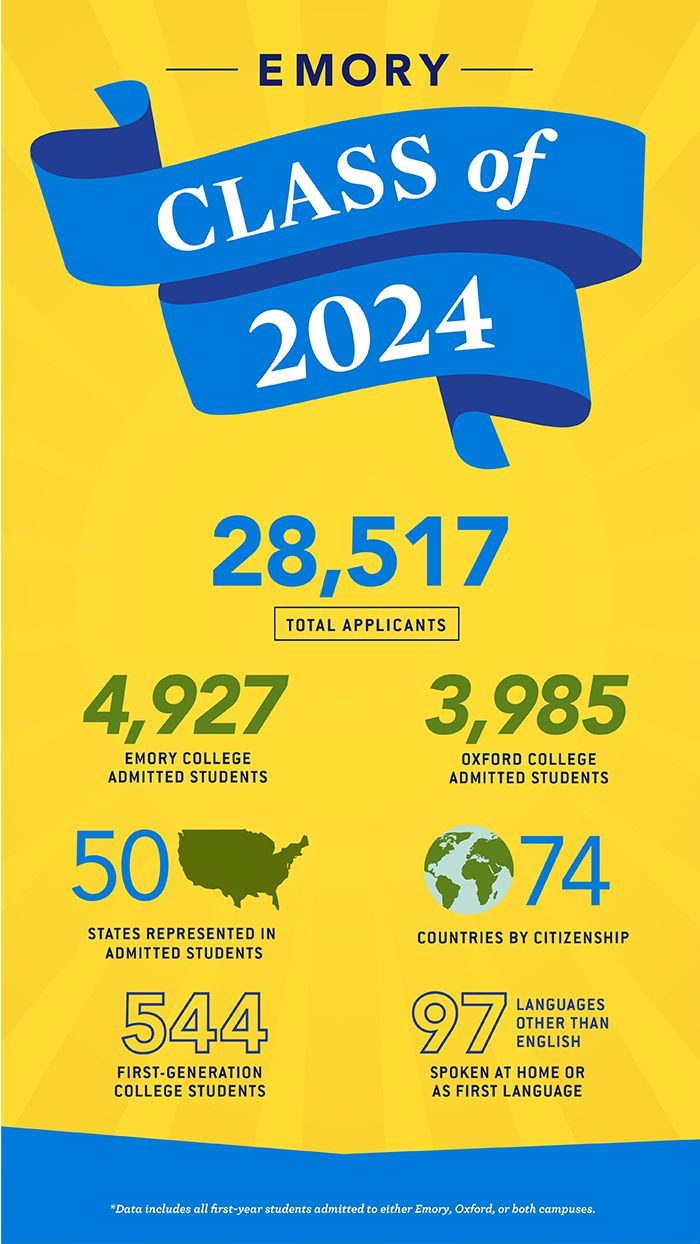 EMORY

CLASS of 2024

28,517

TOTAL APPLICANTS

4,927

EMORY COLLEGE ADMITTED STUDENTS

3,985

OXFORD COLLEGE ADMITTED STUDENTS

50

STATES REPRESENTED IN ADMITTED STUDENTS

74

COUNTRIES BY CITIZENSHIP

544

FIRST-GENERATION COLLEGE STUDENTS

97 LANGUAGES OTHER THAN ENGLISH

SPOKEN AT HOME OR AS FIRST LANGUAGE

*Data includes all first-year students admitted to either Emory, Oxford, or both campuses.