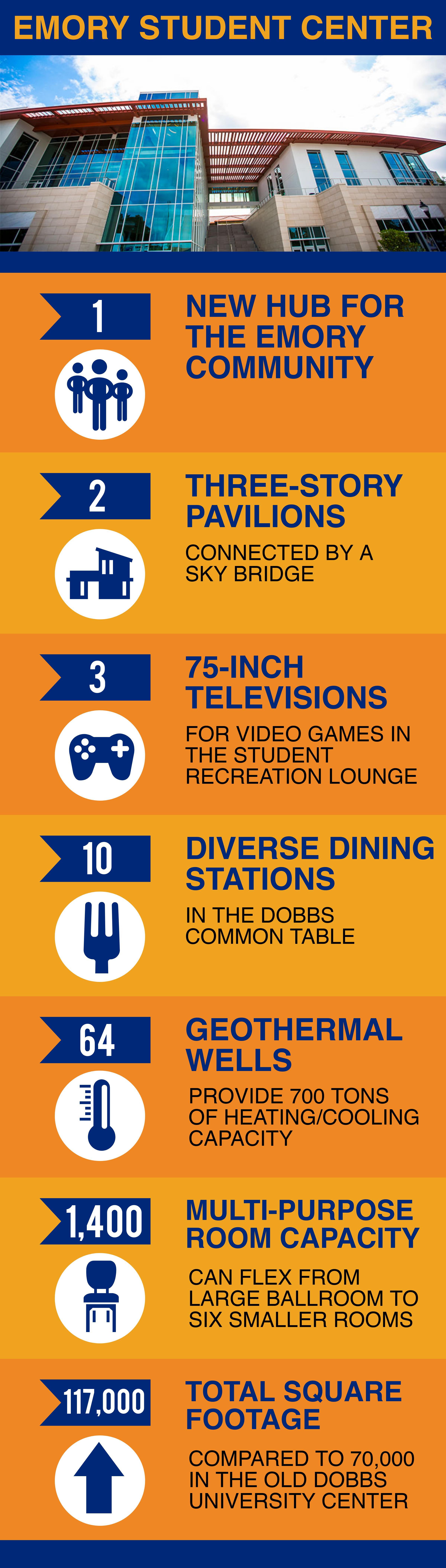 EMORY STUDENT CENTER

1
NEW HUB FOR THE EMORY COMMUNITY

2
THREE-STORY PAVILIONS
CONNECTED BY A SKY BRIDGE

3
75-INCH TELEVISIONS
FOR VIDEO GAMES IN THE STUDENT RECREATION LOUNGE

10
DIVERSE DINING STATIONS
IN THE DOBBS COMMON TABLE

64
GEOTHERMAL WELLS
PROVIDE 700 TONS OF HEATING/COOLING CAPACITY

1,400
MULTI-PURPOSE ROOM CAPACITY
CAN FLEX FROM LARGE BALLROOM TO SIX SMALLER ROOMS

117,000
TOTAL SQUARE FOOTAGE
COMPARED TO 70,000 IN THE OLD DOBBS UNIVERSITY CENTER