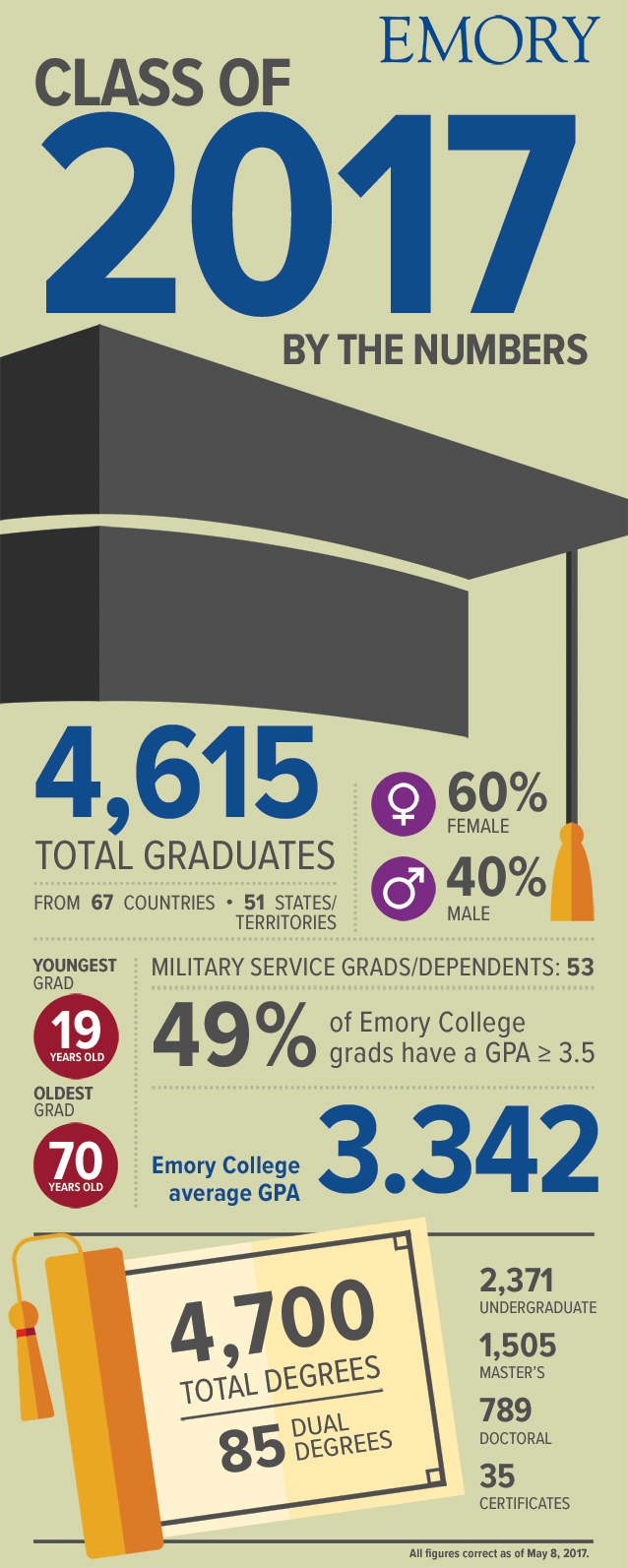 EMORY

CLASS OF 2017

BY THE NUMBERS

4,615

TOTAL GRADUATES

FROM 67 COUNTRIES • 51 STATES/TERRITORIES

60% FEMALE

40% MALE

YOUNGEST GRAD

19 YEARS OLD

OLDEST GRAD

70 YEARS OLD

MILITARY SERVICE GRADS/DEPENDENTS: 53

49% of Emory College grads have a GPA ≥ 3.5

Emory College average GPA 3.342

4,700 TOTAL DEGREES

85 DUAL DEGREES

2,371 UNDERGRADUATE

1,505 MASTER'S

789 DOCTORAL

35 CERTIFICATES

All figures correct as of May 8, 2017.