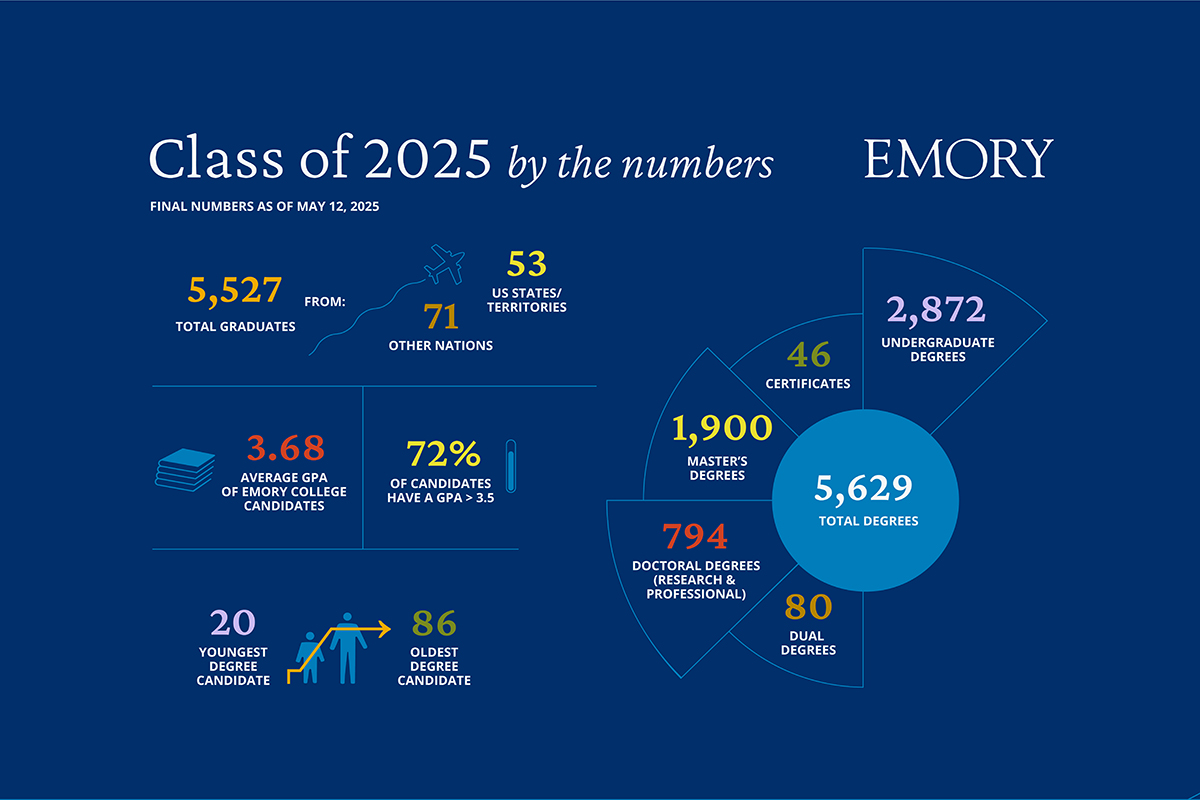 Class of 2025 by the numbers

EMORY

FINAL NUMBERS AS OF MAY 12, 2025

5,527
TOTAL GRADUATES

FROM:

53
US STATES/ TERRITORIES

71
OTHER NATIONS

3.68
AVERAGE GPA OF EMORY COLLEGE CANDIDATES

72%
OF CANDIDATES HAVE A GPA > 3.5

20
YOUNGEST DEGREE CANDIDATE

86
OLDEST DEGREE CANDIDATE

2,872
UNDERGRADUATE DEGREES

46
CERTIFICATES

1,900
MASTER'S DEGREES

5,629
TOTAL DEGREES

794
DOCTORAL DEGREES (RESEARCH & PROFESSIONAL)

80
DUAL DEGREES