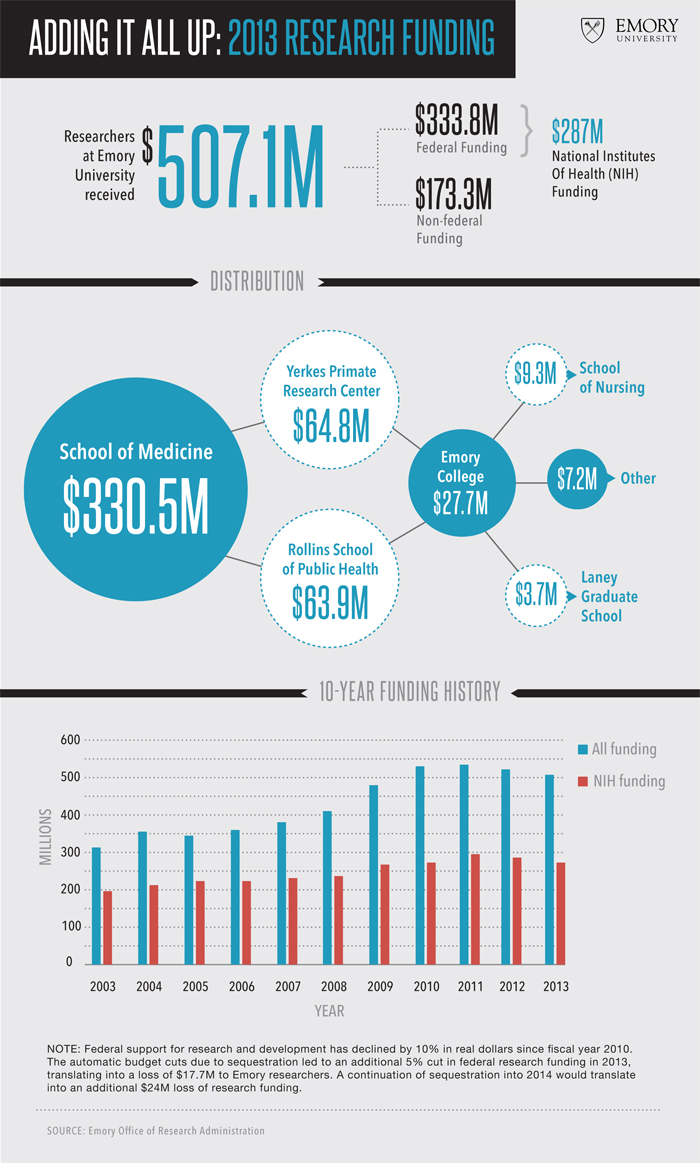 ADDING IT ALL UP: 2013 RESEARCH FUNDING

EMORY UNIVERSITY

Researchers at Emory University received $507.1M

$333.8M Federal Funding

$287M National Institutes Of Health (NIH) Funding

$173.3M Non-federal Funding

DISTRIBUTION

School of Medicine $330.5M

Yerkes Primate Research Center $64.8M

Rollins School of Public Health $63.9M

Emory College $27.7M

$9.3M School of Nursing

$7.2M Other

$3.7M Laney Graduate School

10-YEAR FUNDING HISTORY

All funding

NIH funding

MILLIONS

600
500
400
300
200
100
0

2003 2004 2005 2006 2007 2008 2009 2010 2011 2012 2013

YEAR

NOTE: Federal support for research and development has declined by 10% in real dollars since fiscal year 2010. The automatic budget cuts due to sequestration led to an additional 5% cut in federal research funding in 2013, translating into a loss of $17.7M to Emory researchers. A continuation of sequestration into 2014 would translate into an additional $24M loss of research funding.

SOURCE: Emory Office of Research Administration